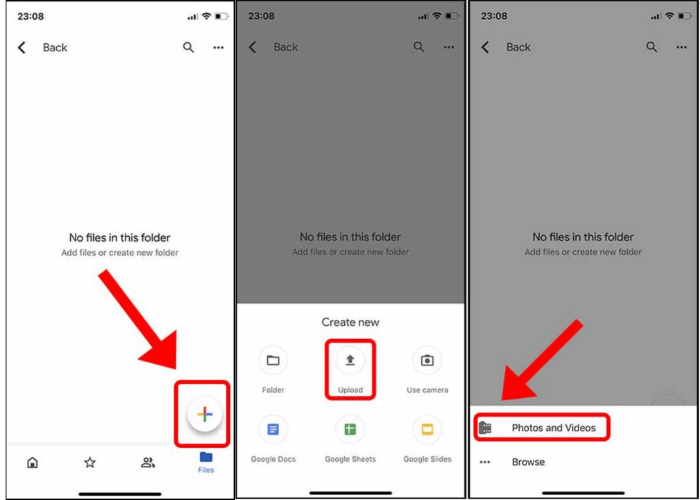 23:08

Back

No files in this folder
Add files or create new folder

Files

23:08

Back

No files in this folder
Add files or create new folder

Create new

Folder

Upload

Use camera

Google Docs

Google Sheets

Google Slides

23:08

Back

No files in this folder
Add files or create new folder

Photos and Videos

Browse