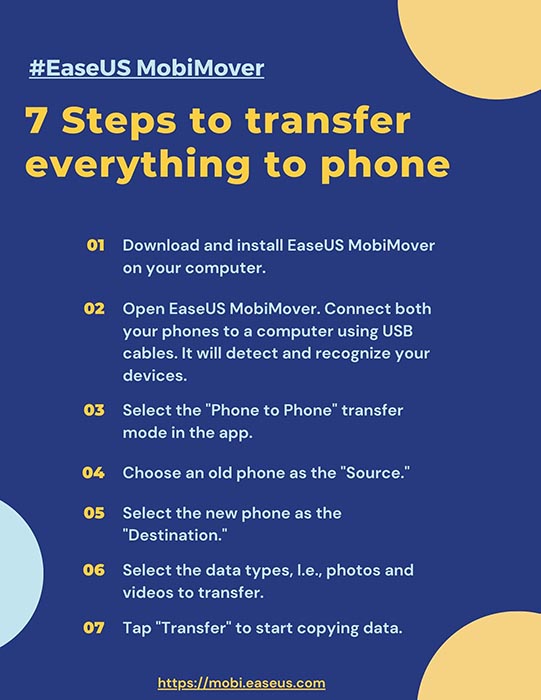 #EaseUS MobiMover

7 Steps to transfer everything to phone

01 Download and install EaseUS MobiMover on your computer.

02 Open EaseUS MobiMover. Connect both your phones to a computer using USB cables. It will detect and recognize your devices.

03 Select the "Phone to Phone" transfer mode in the app.

04 Choose an old phone as the "Source."

05 Select the new phone as the "Destination."

06 Select the data types, I.e., photos and videos to transfer.

07 Tap "Transfer" to start copying data.

https://mobi.easeus.com