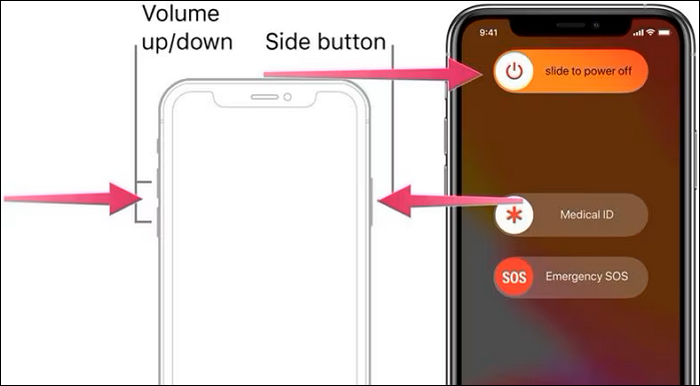 Volume up/down

Side button

9:41

slide to power off

Medical ID

SOS

Emergency SOS