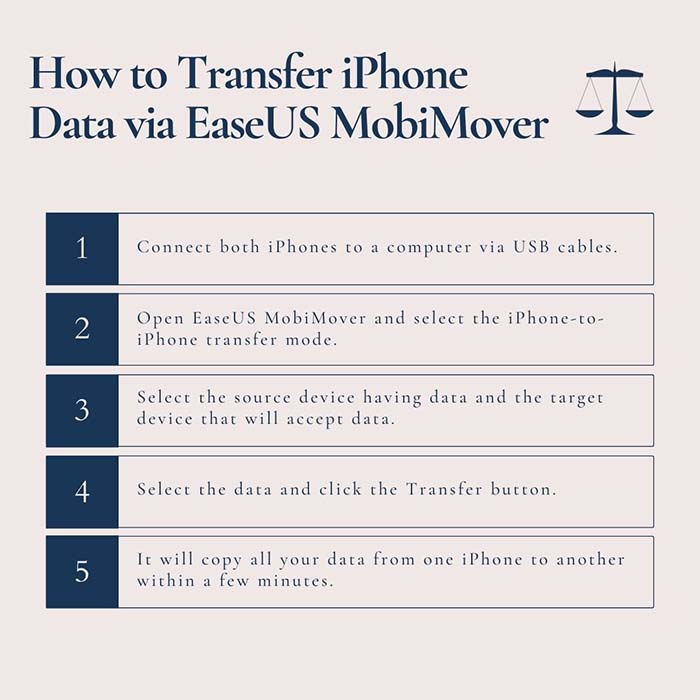 How to Transfer iPhone Data via EaseUS MobiMover

1 Connect both iPhones to a computer via USB cables.

2 Open EaseUS MobiMover and select the iPhone-to-iPhone transfer mode.

3 Select the source device having data and the target device that will accept data.

4 Select the data and click the Transfer button.

5 It will copy all your data from one iPhone to another within a few minutes.