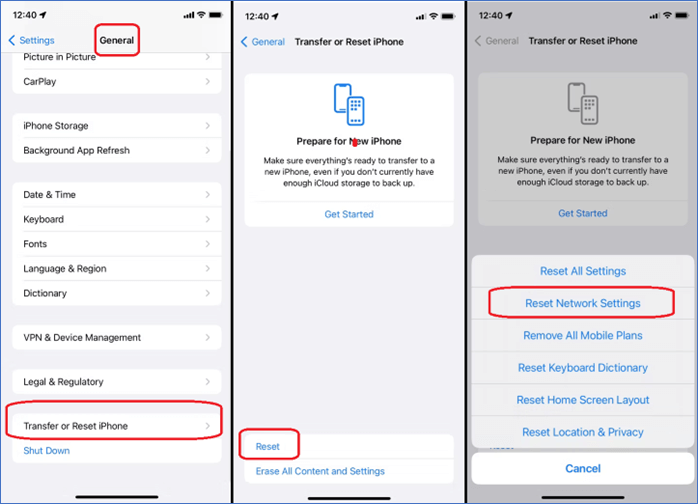 12:40

Settings General

Picture in Picture

CarPlay

iPhone Storage

Background App Refresh

Date & Time

Keyboard

Fonts

Language & Region

Dictionary

VPN & Device Management

Legal & Regulatory

Transfer or Reset iPhone

Shut Down

12:40

General Transfer or Reset iPhone

Prepare for New iPhone

Make sure everything's ready to transfer to a new iPhone, even if you don't currently have enough iCloud storage to back up.

Get Started

Reset

Erase All Content and Settings

12:40

General Transfer or Reset iPhone

Prepare for New iPhone

Make sure everything's ready to transfer to a new iPhone, even if you don't currently have enough iCloud storage to back up.

Get Started

Reset All Settings

Reset Network Settings

Remove All Mobile Plans

Reset Keyboard Dictionary

Reset Home Screen Layout

Reset Location & Privacy

Cancel