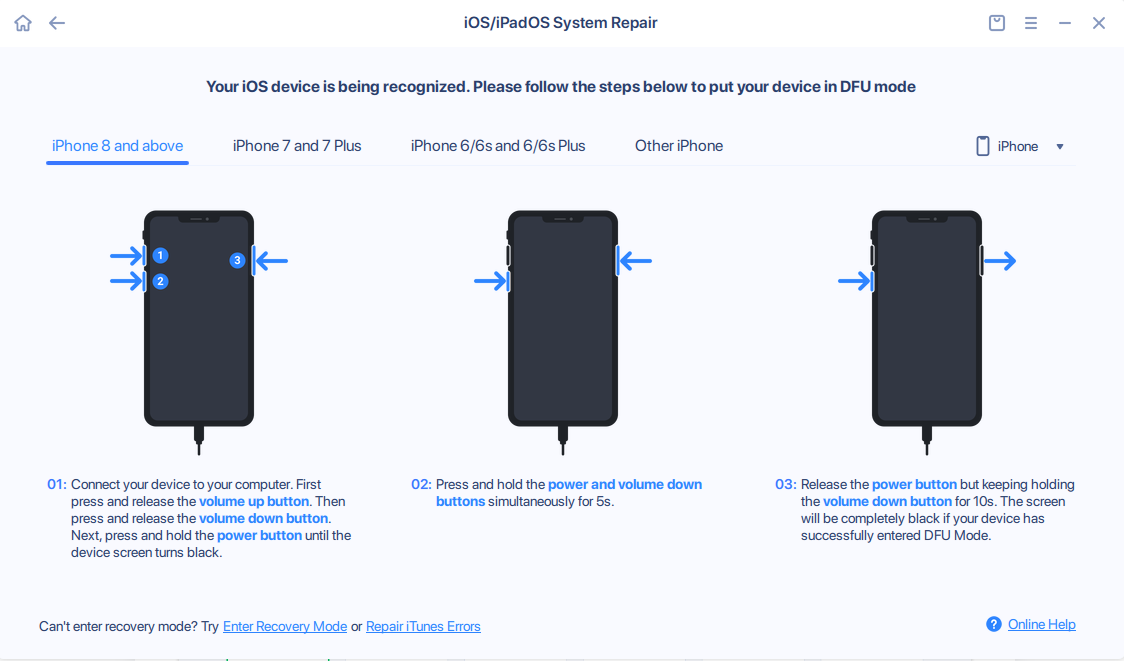 iOS/iPadOS System Repair

Your iOS device is being recognized. Please follow the steps below to put your device in DFU mode

iPhone 8 and above
iPhone 7 and 7 Plus
iPhone 6/6s and 6/6s Plus
Other iPhone
iPhone

1
2
3

01: Connect your device to your computer. First press and release the volume up button. Then press and release the volume down button. Next, press and hold the power button until the device screen turns black.

02: Press and hold the power and volume down buttons simultaneously for 5s.

03: Release the power button but keeping holding the volume down button for 10s. The screen will be completely black if your device has successfully entered DFU Mode.

Can't enter recovery mode? Try Enter Recovery Mode or Repair iTunes Errors

Online Help