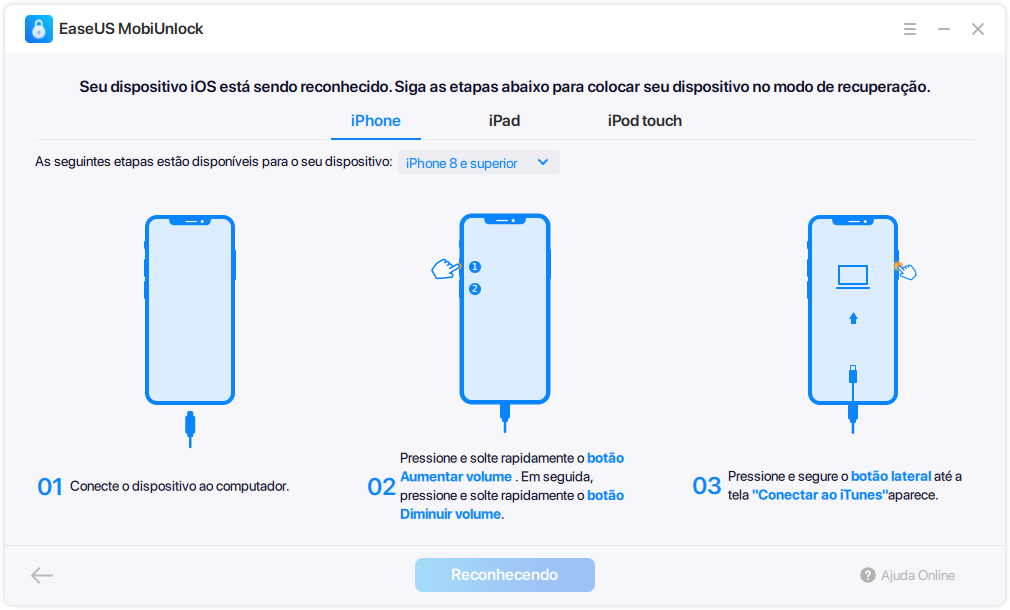 EaseUS MobiUnlock

Seu dispositivo iOS está sendo reconhecido. Siga as etapas abaixo para colocar seu dispositivo no modo de recuperação.

iPhone iPad iPod touch

As seguintes etapas estão disponíveis para o seu dispositivo: iPhone 8 e superior

1
2

01 Conecte o dispositivo ao computador.

02 Pressione e solte rapidamente o botão Aumentar volume . Em seguida, pressione e solte rapidamente o botão Diminuir volume.

03 Pressione e segure o botão lateral até a tela "Conectar ao iTunes"aparece.

Reconhecendo

Ajuda Online